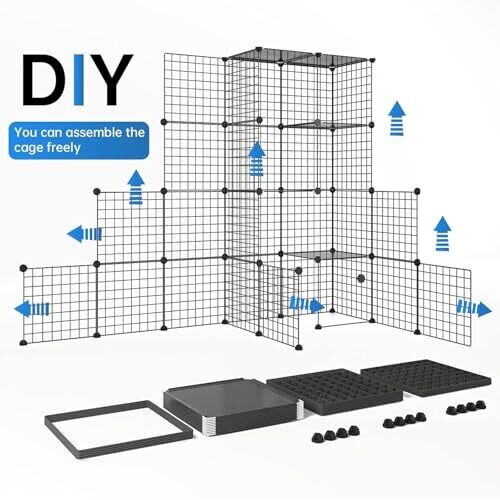 DIY

You can assemble the cage freely