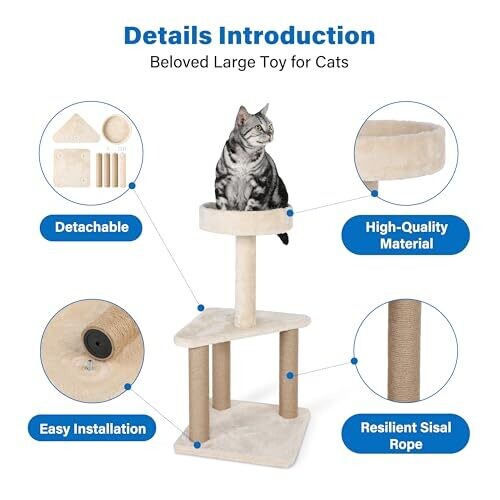 Details Introduction
Beloved Large Toy for Cats

Detachable

High-Quality Material

Easy Installation

Resilient Sisal Rope