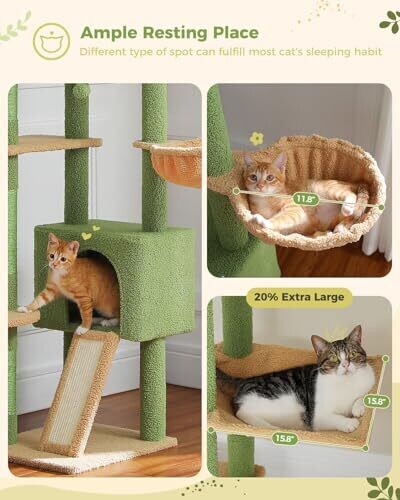 Ample Resting Place
Different type of spot can fulfill most cat's sleeping habit

11.8"

20% Extra Large

15.8"

15.8"