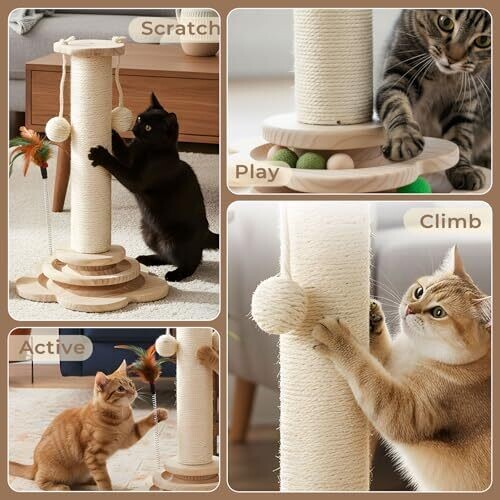 Scratch

Play

Climb

Active